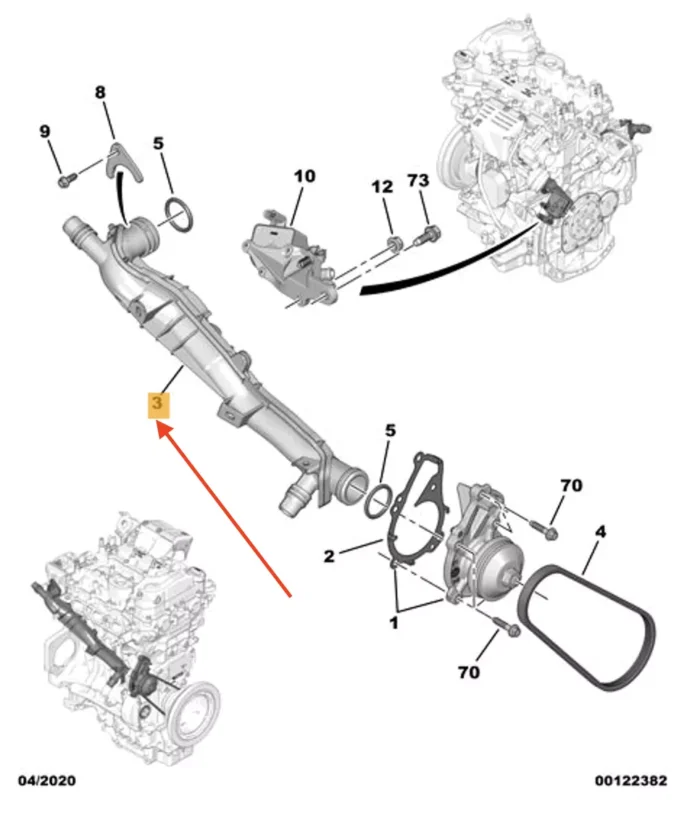 8
9
5
10
12
73
3
5
70
4
2
1
70
04/2020
00122382